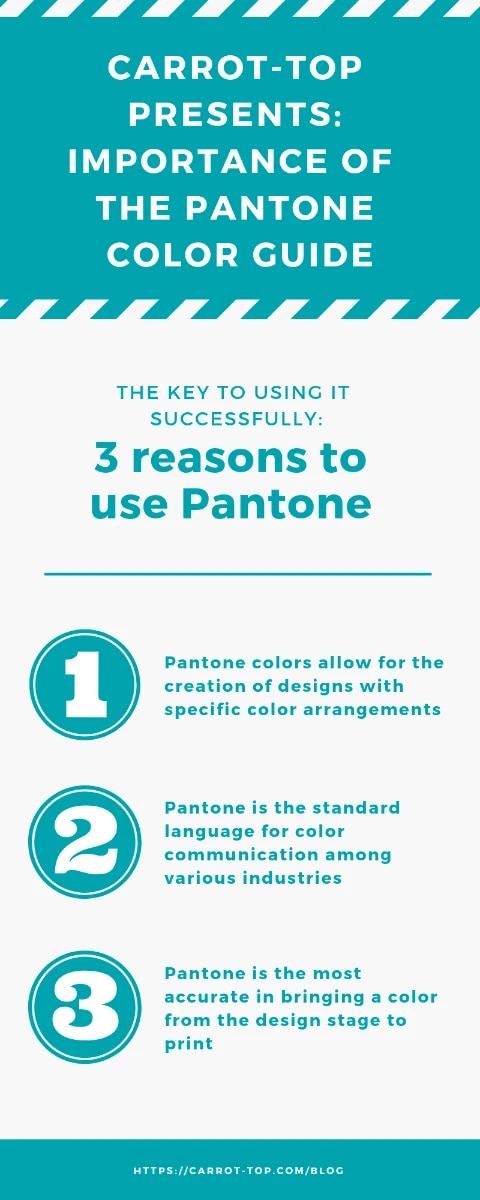 CARROT-TOP PRESENTS: IMPORTANCE OF THE PANTONE COLOR GUIDE

THE KEY TO USING IT SUCCESSFULLY:

3 reasons to use Pantone

1

Pantone colors allow for the creation of designs with specific color arrangements

2

Pantone is the standard language for color communication among various industries

3

Pantone is the most accurate in bringing a color from the design stage to print

HTTPS://CARROT-TOP.COM/BLOG